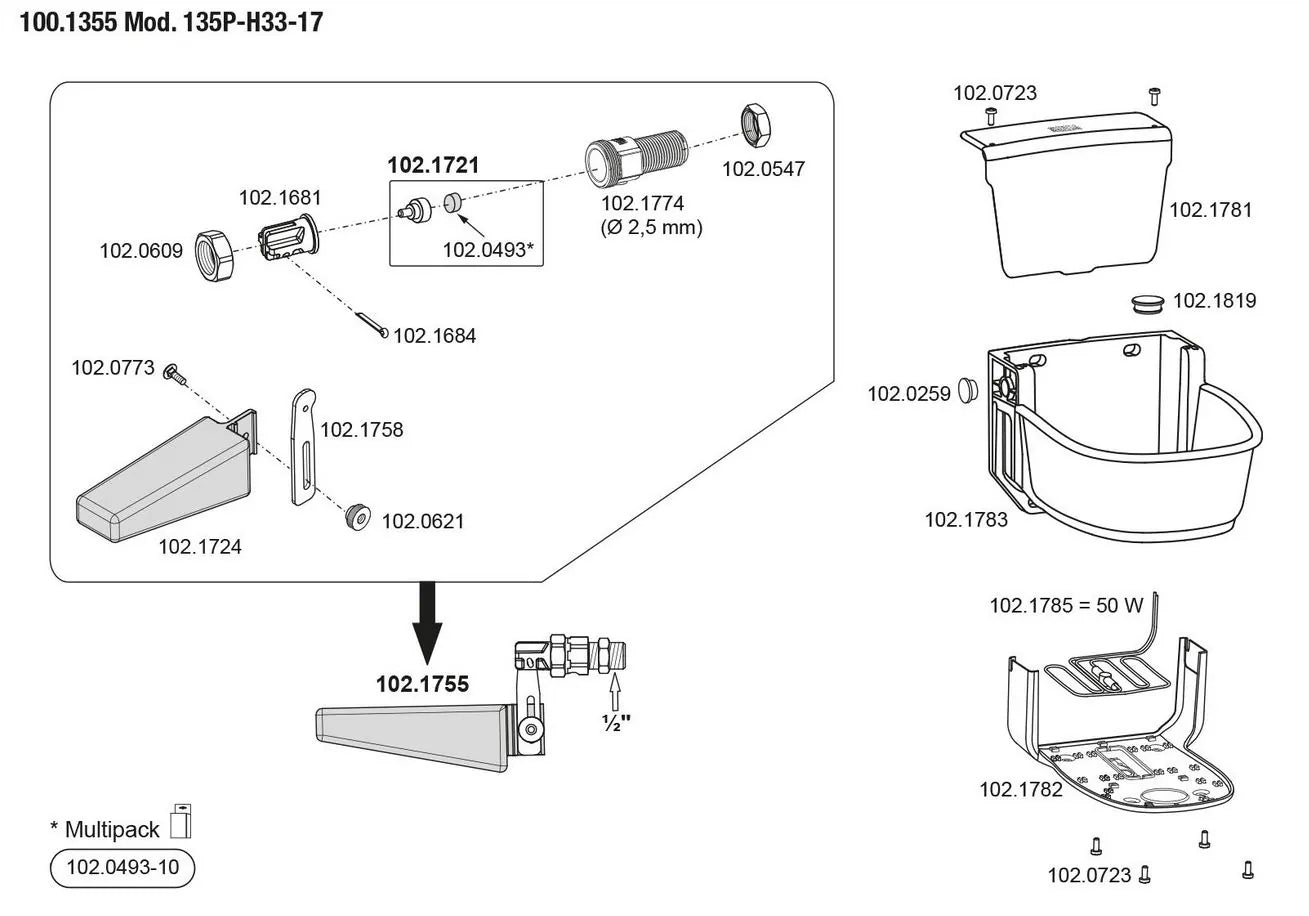 100.1355 Mod. 135P-H33-17

102.1721

102.1681

102.0609

102.0493*

102.1774
(Ø 2,5 mm)

102.0547

102.1684

102.0773

102.1758

102.0621

102.1724

102.1755

½"

* Multipack

102.0493-10

102.0723

102.1781

102.1819

102.0259

102.1783

102.1785 = 50 W

102.1782

102.0723