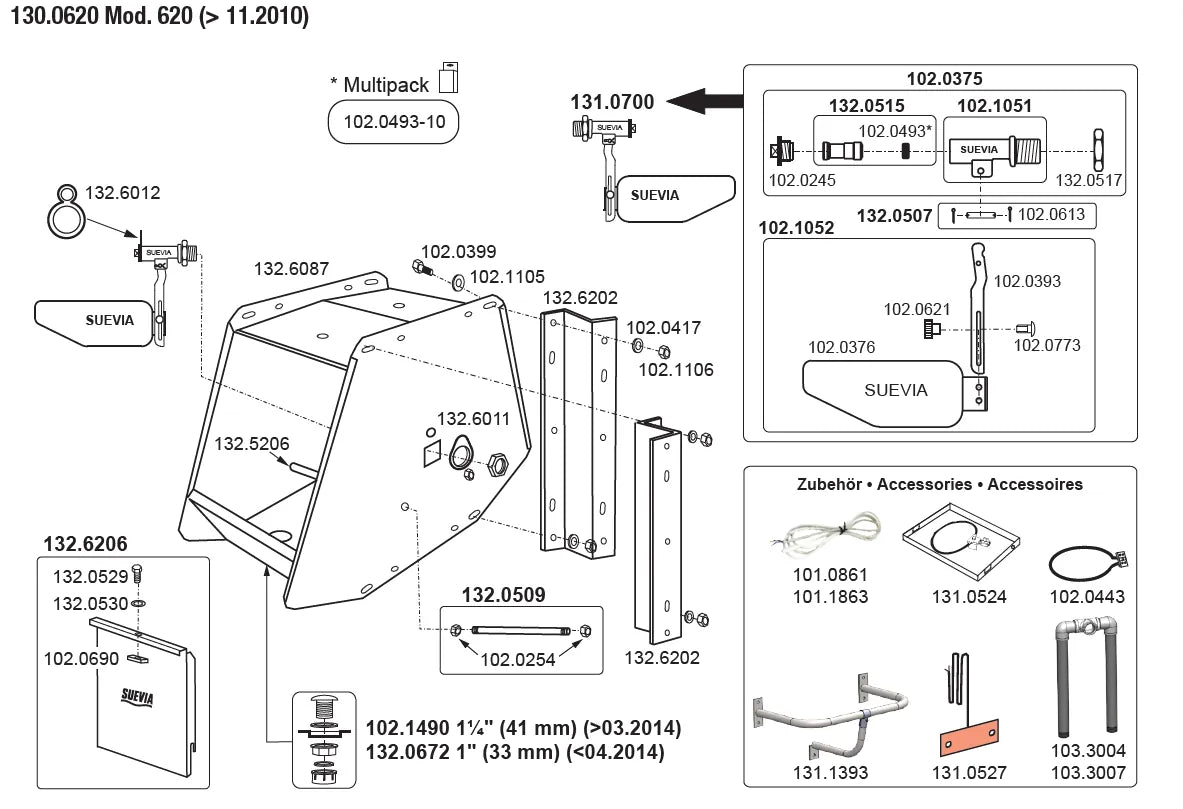 130.0620 Mod. 620 (> 11.2010)

* Multipack
102.0493-10

131.0700
SUEVIA
SUEVIA

102.0375
132.0515
102.1051
102.0493*
SUEVIA
102.0245
132.0517
132.0507
102.0613

102.1052
102.0393
102.0621
102.0773
102.0376
SUEVIA

132.6012
SUEVIA
SUEVIA
132.6087
102.0399
102.1105
132.6202
102.0417
102.1106
132.6011
132.5206

132.6206
132.0529
132.0530
102.0690
SUEVIA

132.0509
102.0254
132.6202

102.1490 1¼" (41 mm) (>03.2014)
132.0672 1" (33 mm) (<04.2014)

Zubehör • Accessories • Accessoires
101.0861
101.1863
131.0524
102.0443
131.1393
131.0527
103.3004
103.3007