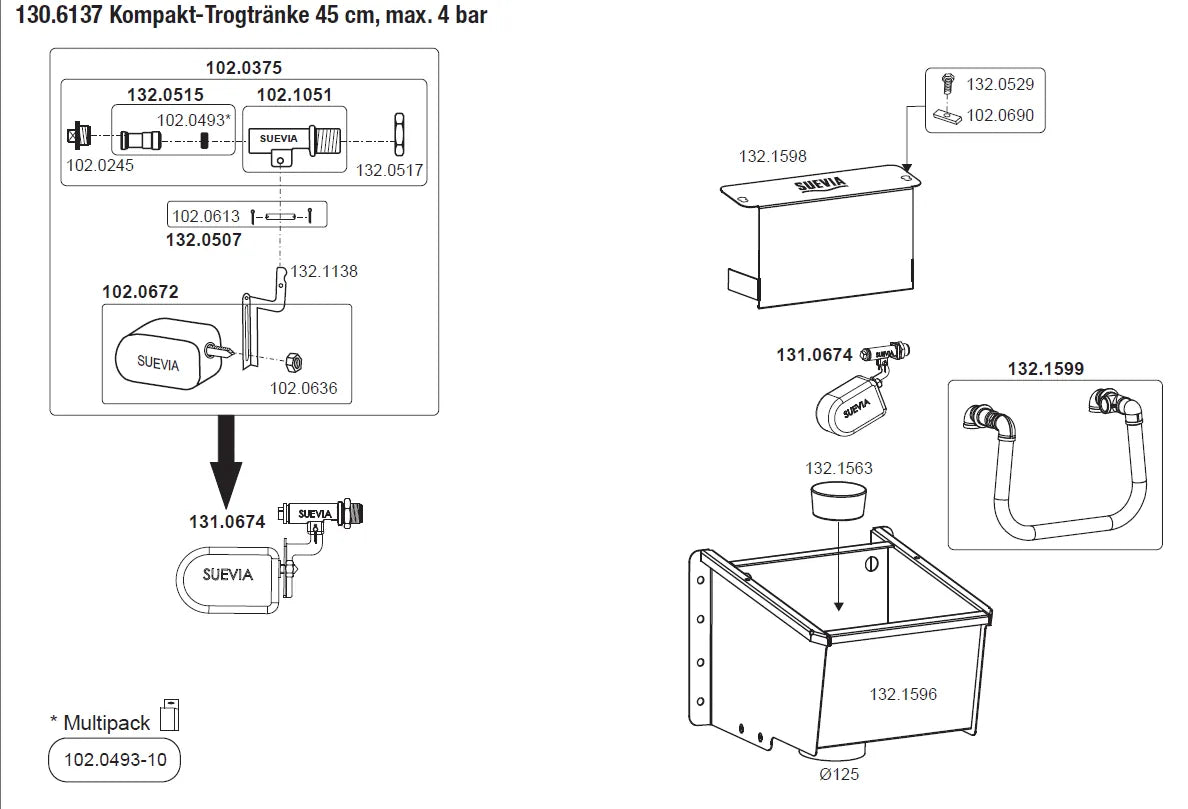 130.6137 Kompakt-Trogtränke 45 cm, max. 4 bar

102.0375

132.0515

102.1051

102.0493*

SUEVIA

102.0245

132.0517

102.0613

132.0507

132.1138

102.0672

SUEVIA

102.0636

131.0674

SUEVIA

SUEVIA

* Multipack

102.0493-10

132.0529

102.0690

132.1598

SUEVIA

131.0674

SUEVIA

SUEVIA

132.1599

132.1563

132.1596

Ø125