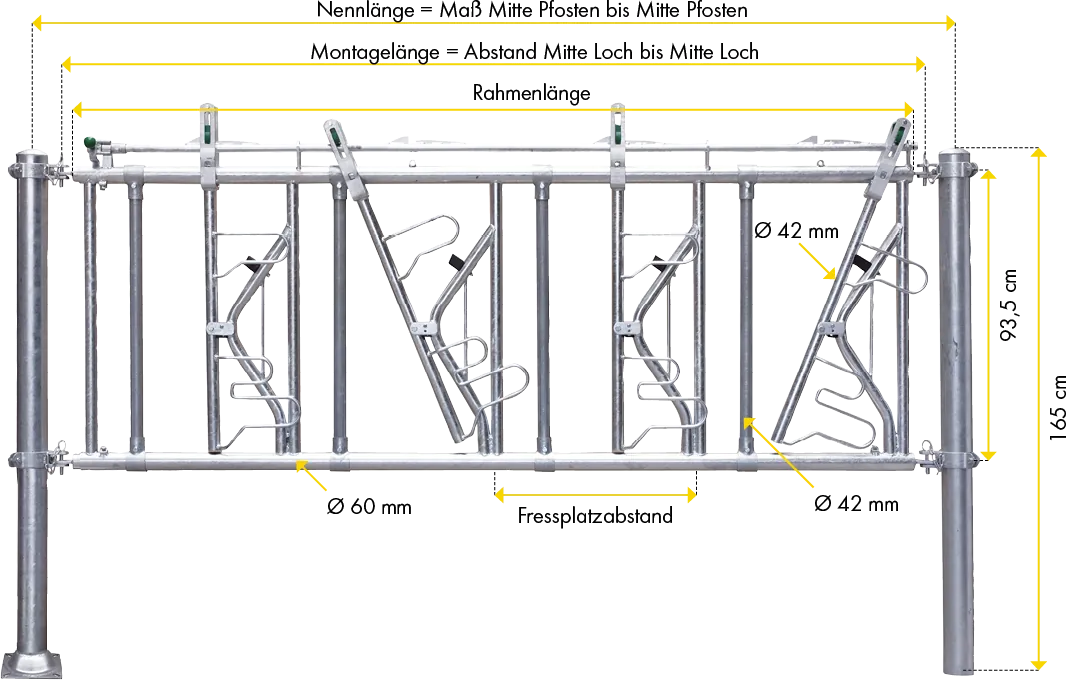 Nennlänge = Maß Mitte Pfosten bis Mitte Pfosten

Montagelänge = Abstand Mitte Loch bis Mitte Loch

Rahmenlänge

Ø 42 mm

93,5 cm

165 cm

Ø 60 mm

Fressplatzabstand

Ø 42 mm