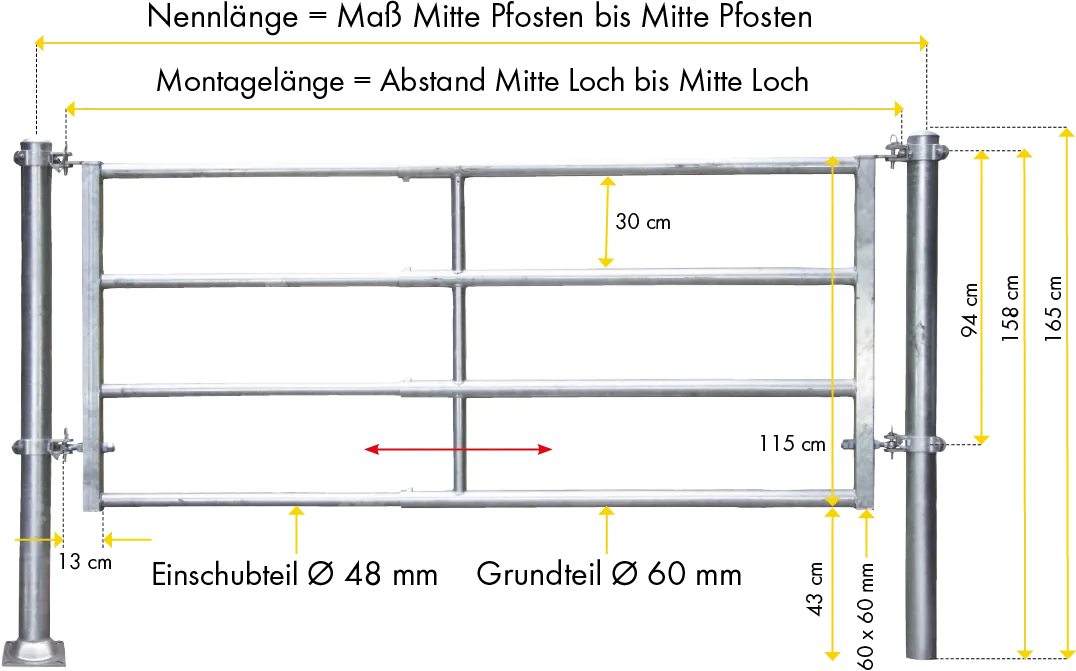 Nennlänge = Maß Mitte Pfosten bis Mitte Pfosten

Montagelänge = Abstand Mitte Loch bis Mitte Loch

30 cm

94 cm

158 cm

165 cm

115 cm

13 cm

Einschubteil Ø 48 mm

Grundteil Ø 60 mm

43 cm

60 x 60 mm