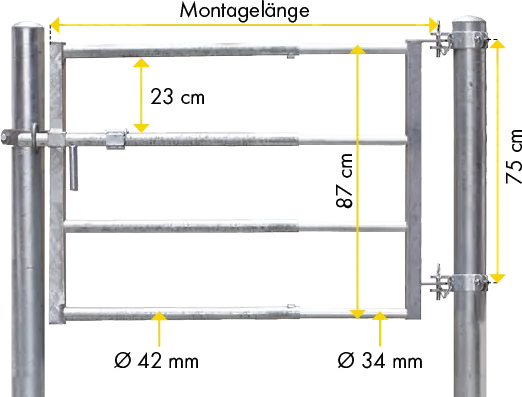 Montagelänge

23 cm

87 cm

75 cm

Ø 42 mm

Ø 34 mm